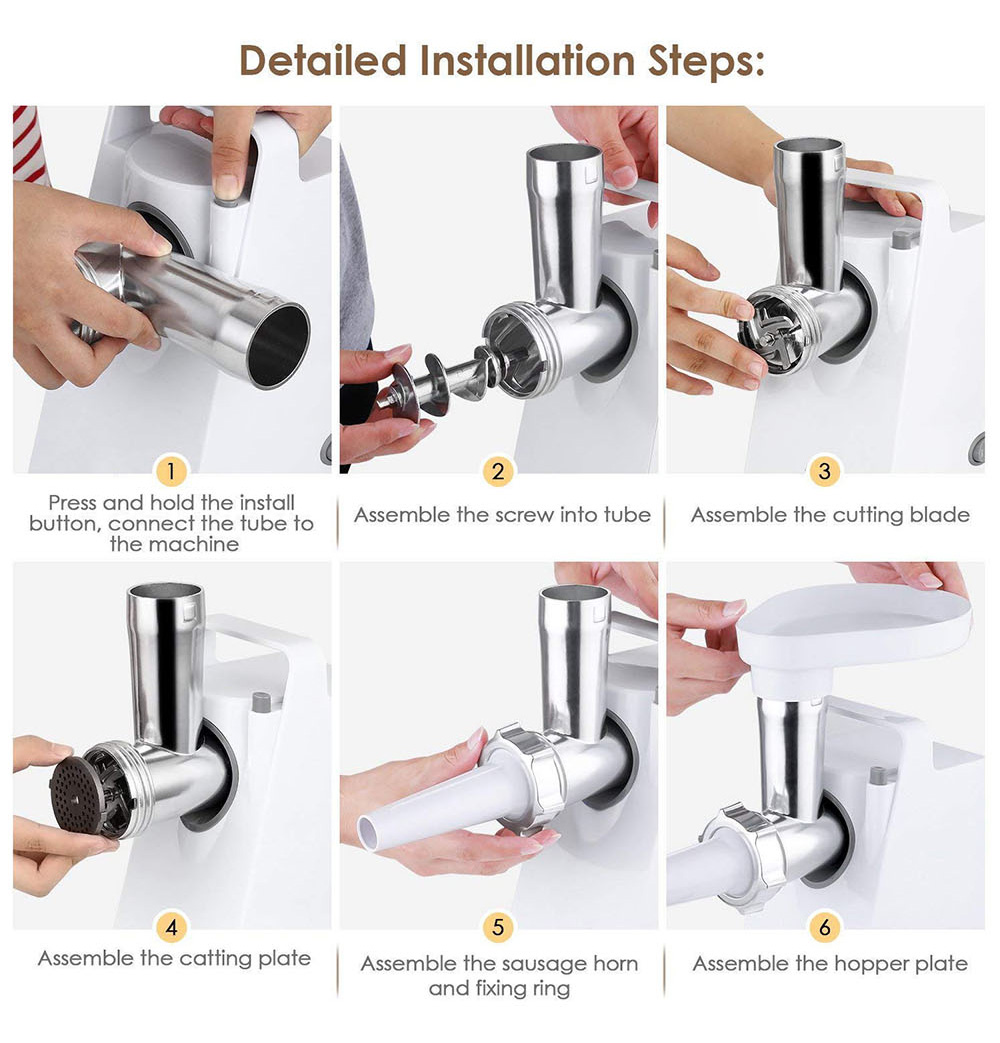 Detailed Installation Steps:

1

Press and hold the install button, connect the tube to the machine

2

Assemble the screw into tube

3

Assemble the cutting blade

4

Assemble the catting plate

5

Assemble the sausage horn and fixing ring

6

Assemble the hopper plate