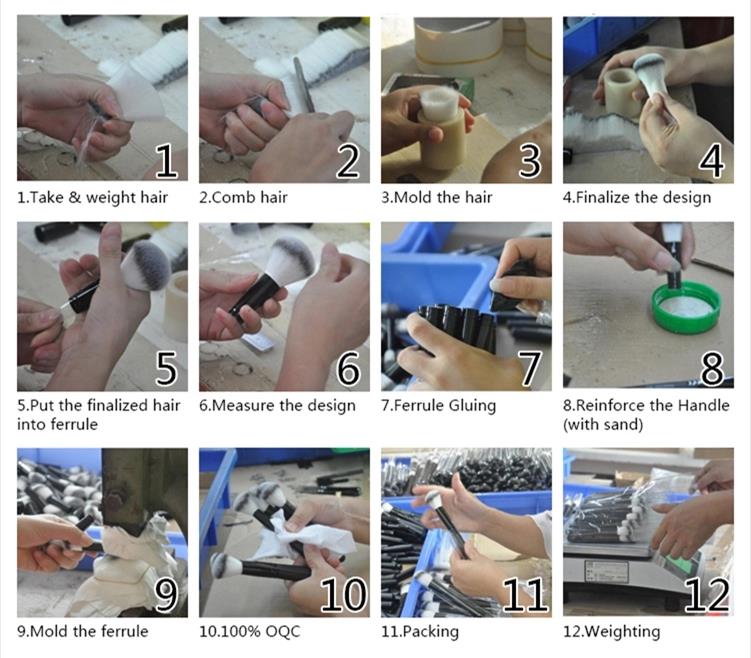 1

1.Take & weight hair

2

2.Comb hair

3

3.Mold the hair

4

4.Finalize the design

5

5.Put the finalized hair into ferrule

6

6.Measure the design

7

7.Ferrule Gluing

8

8.Reinforce the Handle (with sand)

9

9.Mold the ferrule

10

10.100% OQC

11

11.Packing

12

12.Weighting