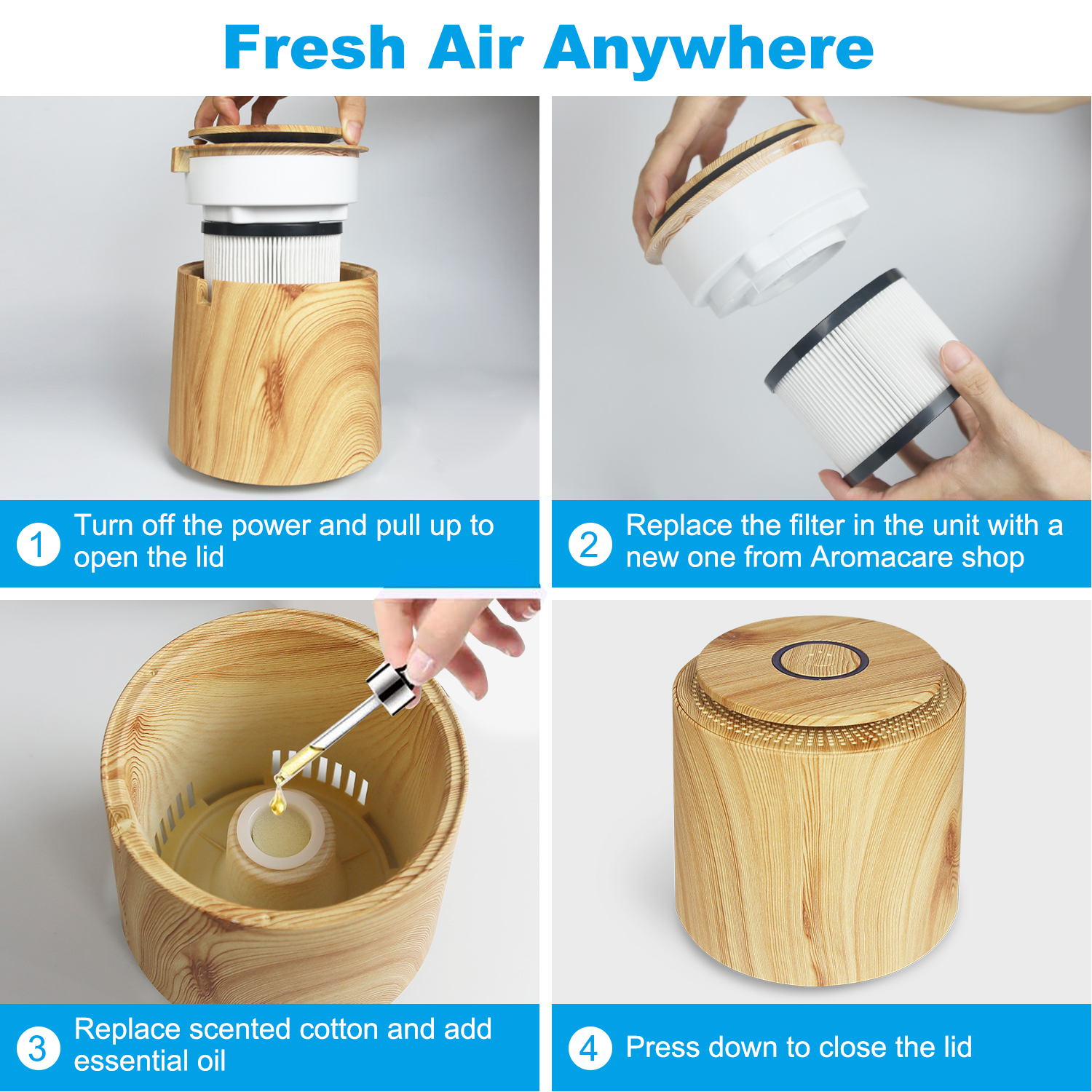 Fresh Air Anywhere

1 Turn off the power and pull up to open the lid

2 Replace the filter in the unit with a new one from Aromacare shop

3 Replace scented cotton and add essential oil

4 Press down to close the lid