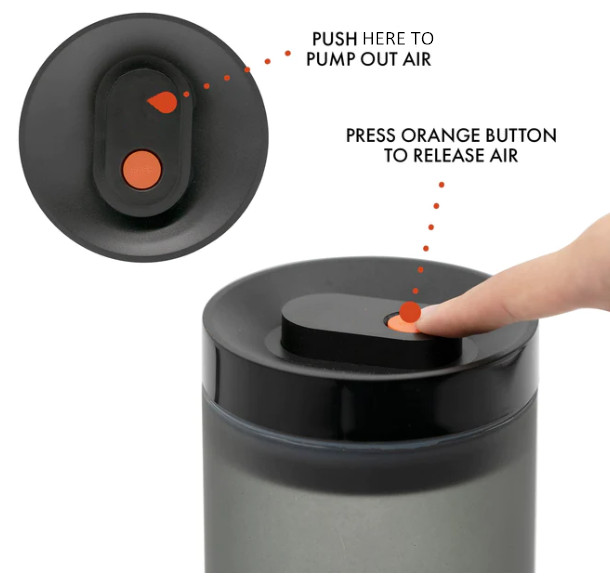 PUSH HERE TO
PUMP OUT AIR

PRESS ORANGE BUTTON
TO RELEASE AIR