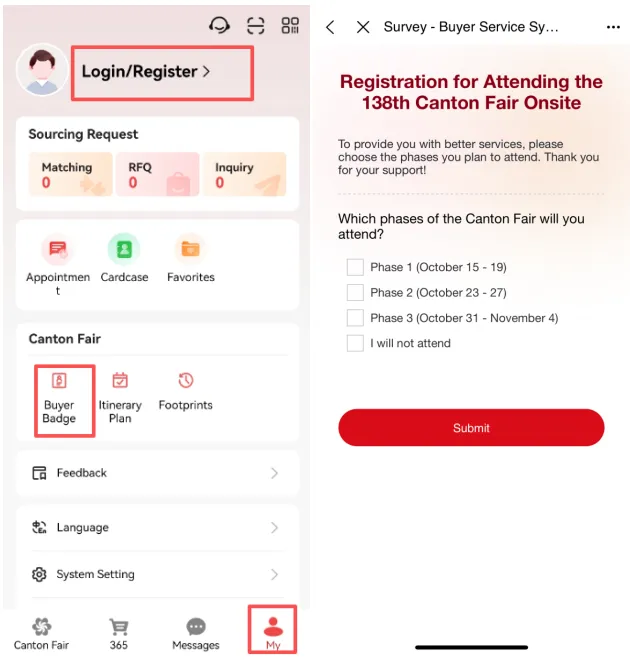 Login/Register >

Sourcing Request

Matching
0

RFQ
0

Inquiry
0

Appointment

Cardcase

Favorites

Canton Fair

Buyer Badge

Itinerary Plan

Footprints

Feedback

Language

System Setting

Canton Fair

365

Messages

My

Survey - Buyer Service Sy...

Registration for Attending the 138th Canton Fair Onsite

To provide you with better services, please choose the phases you plan to attend. Thank you for your support!

Which phases of the Canton Fair will you attend?

Phase 1 (October 15 - 19)

Phase 2 (October 23 - 27)

Phase 3 (October 31 - November 4)

I will not attend

Submit