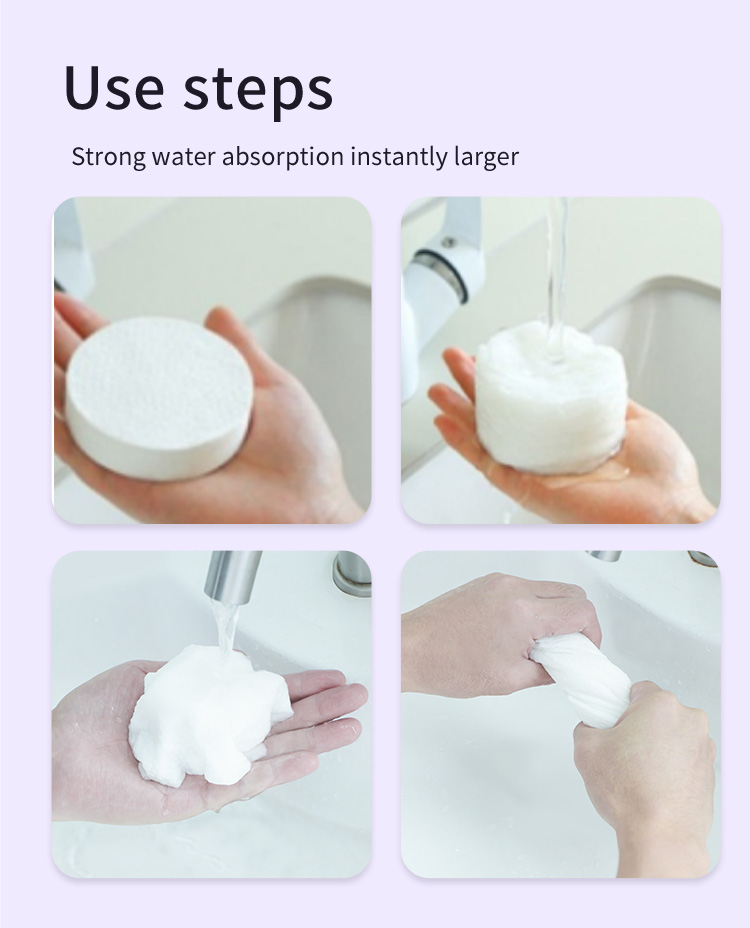 Use steps

Strong water absorption instantly larger