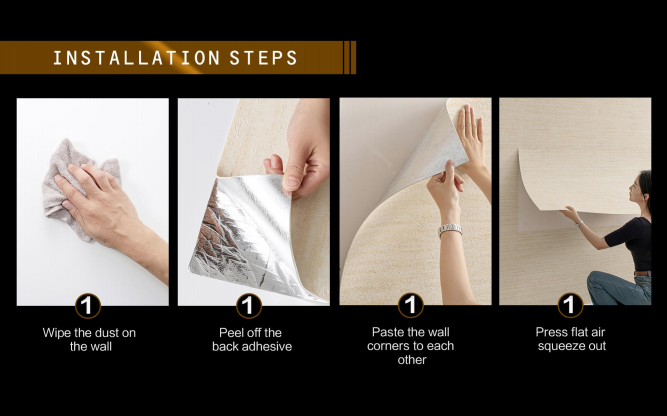 INSTALLATION STEPS

1

Wipe the dust on the wall

1

Peel off the back adhesive

1

Paste the wall corners to each other

1

Press flat air squeeze out