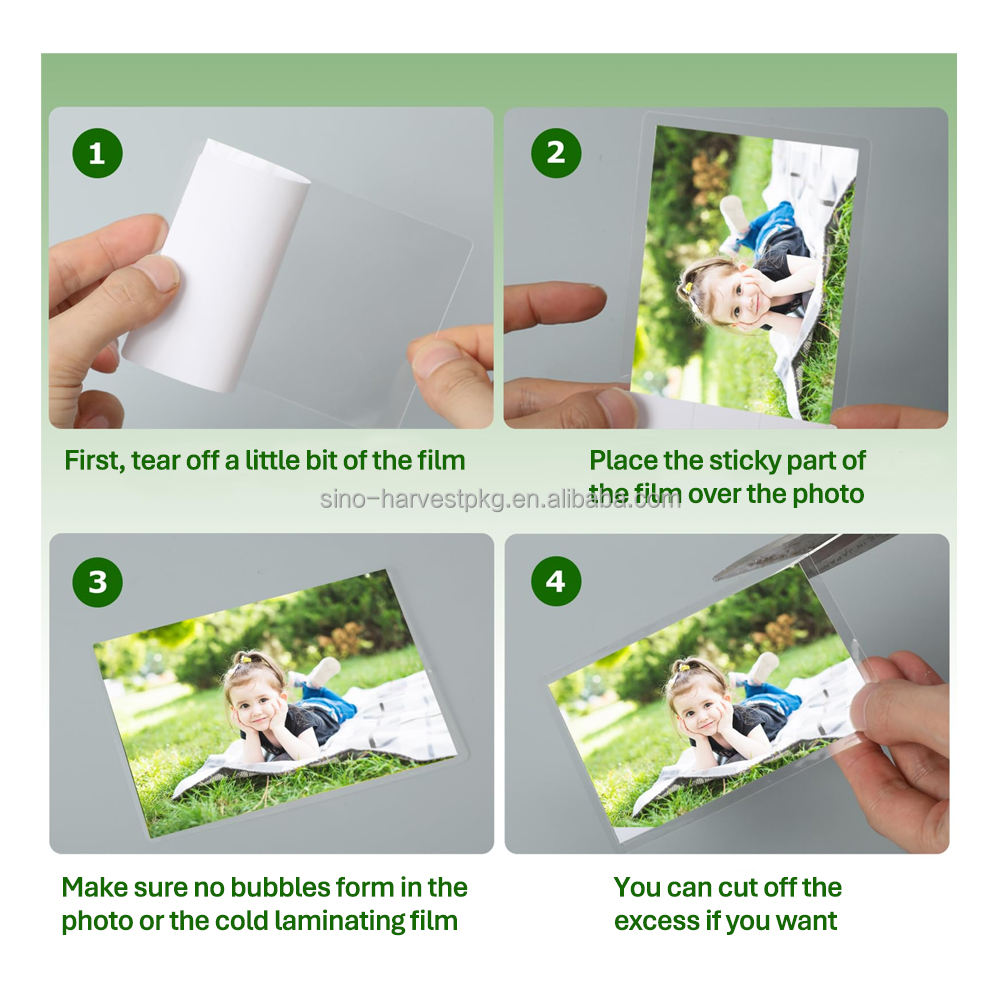 1

First, tear off a little bit of the film

2

Place the sticky part of the film over the photo

3

Make sure no bubbles form in the photo or the cold laminating film

4

You can cut off the excess if you want

sino-harvestpkg.en.alibaba.com