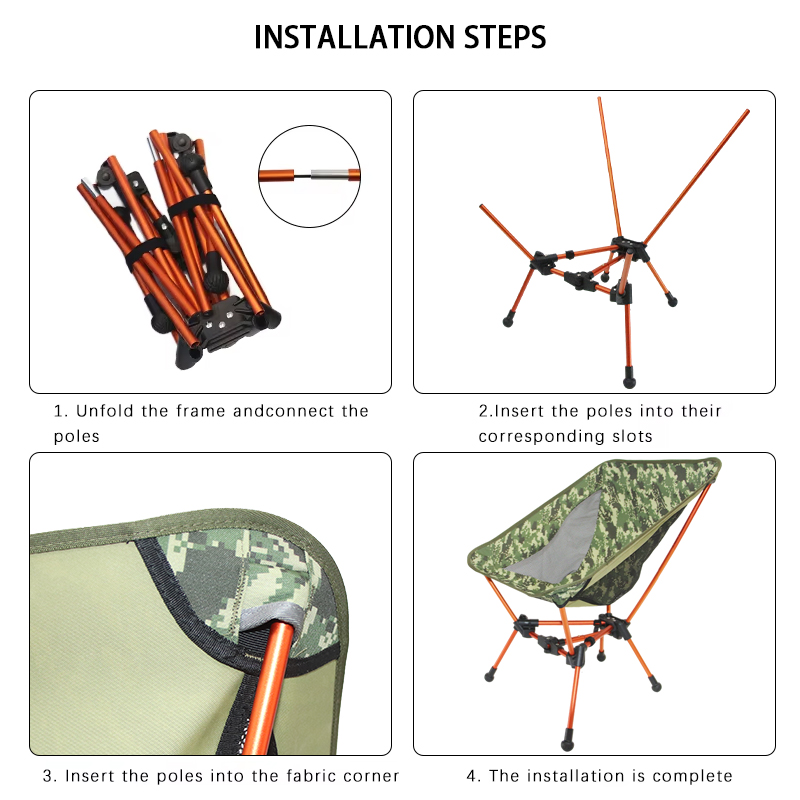 INSTALLATION STEPS

1. Unfold the frame andconnect the poles

2.Insert the poles into their corresponding slots

3. Insert the poles into the fabric corner

4. The installation is complete