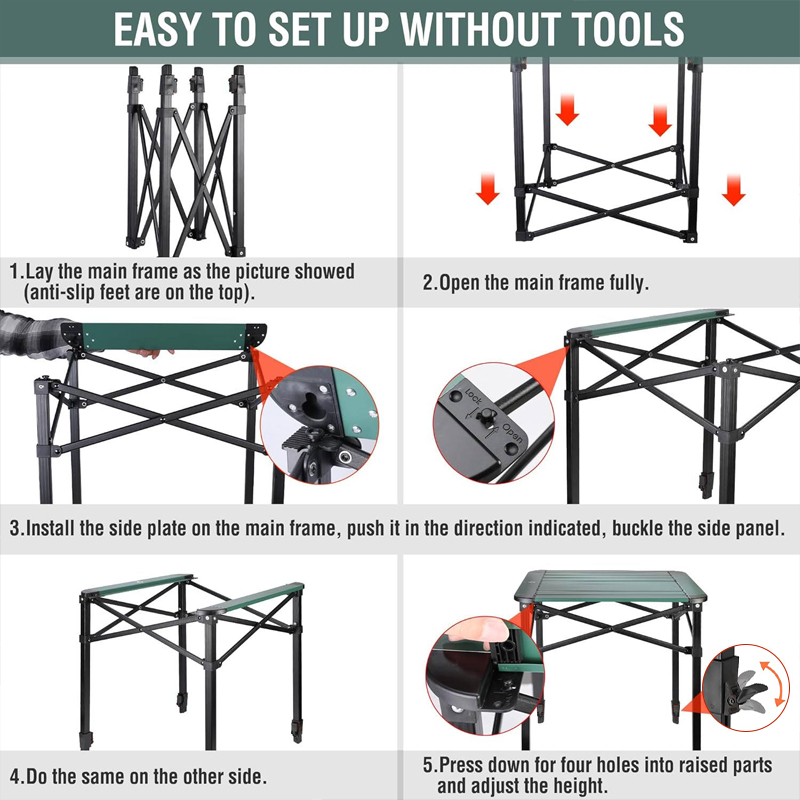 EASY TO SET UP WITHOUT TOOLS

1.Lay the main frame as the picture showed (anti-slip feet are on the top).

2.Open the main frame fully.

Lock

Open

3.Install the side plate on the main frame, push it in the direction indicated, buckle the side panel.

4.Do the same on the other side.

5.Press down for four holes into raised parts and adjust the height.